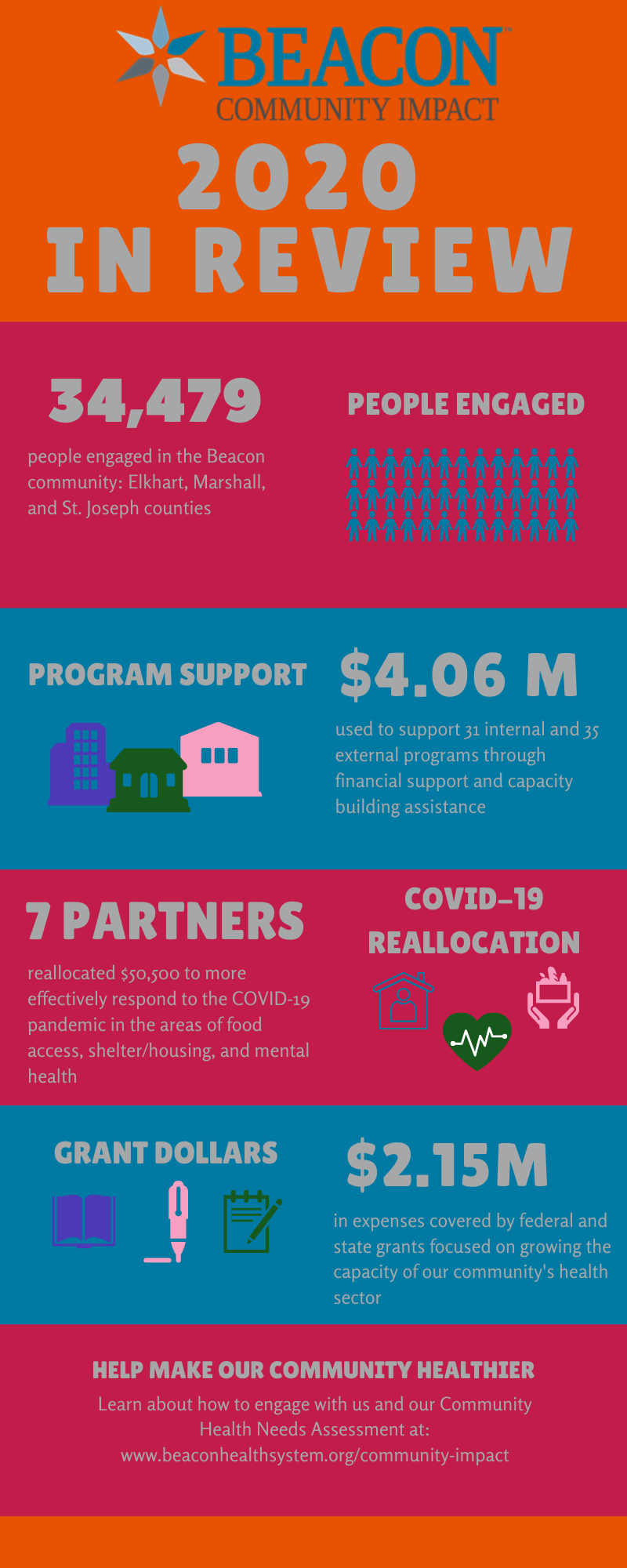 BEACON™
COMMUNITY IMPACT

2020
IN REVIEW

34,479

people engaged in the Beacon community: Elkhart, Marshall, and St. Joseph counties

PEOPLE ENGAGED

PROGRAM SUPPORT

$4.06 M

used to support 31 internal and 35 external programs through financial support and capacity building assistance

7 PARTNERS

reallocated $50,500 to more effectively respond to the COVID-19 pandemic in the areas of food access, shelter/housing, and mental health

COVID-19
REALLOCATION

GRANT DOLLARS

$2.15M

in expenses covered by federal and state grants focused on growing the capacity of our community's health sector

HELP MAKE OUR COMMUNITY HEALTHIER

Learn about how to engage with us and our Community Health Needs Assessment at:
www.beaconhealthsystem.org/community-impact